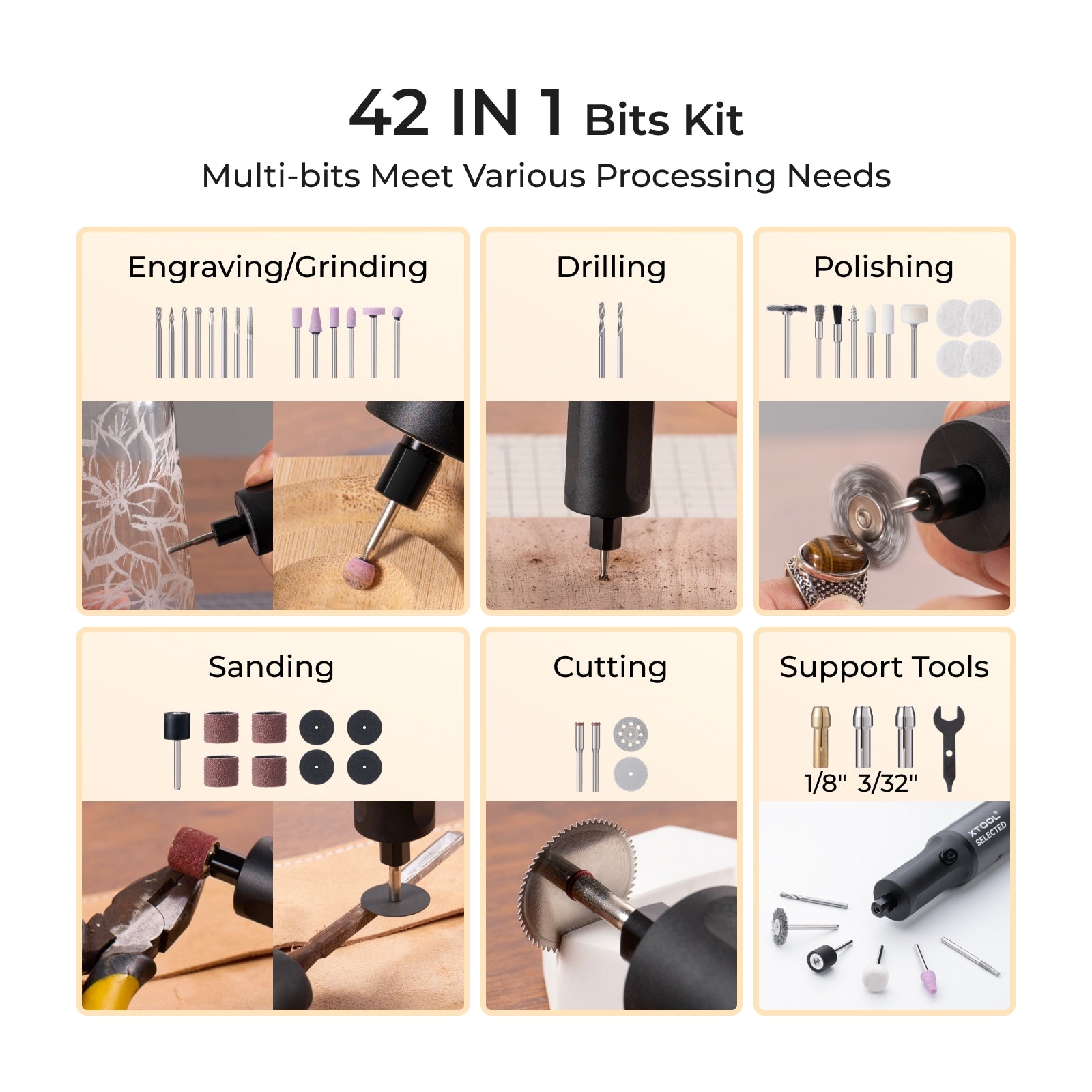 42 IN 1 Bits Kit
Multi-bits Meet Various Processing Needs

Engraving/Grinding

Drilling

Polishing

Sanding

Cutting

Support Tools

1/8" 3/32"

XTOOL SELECTED