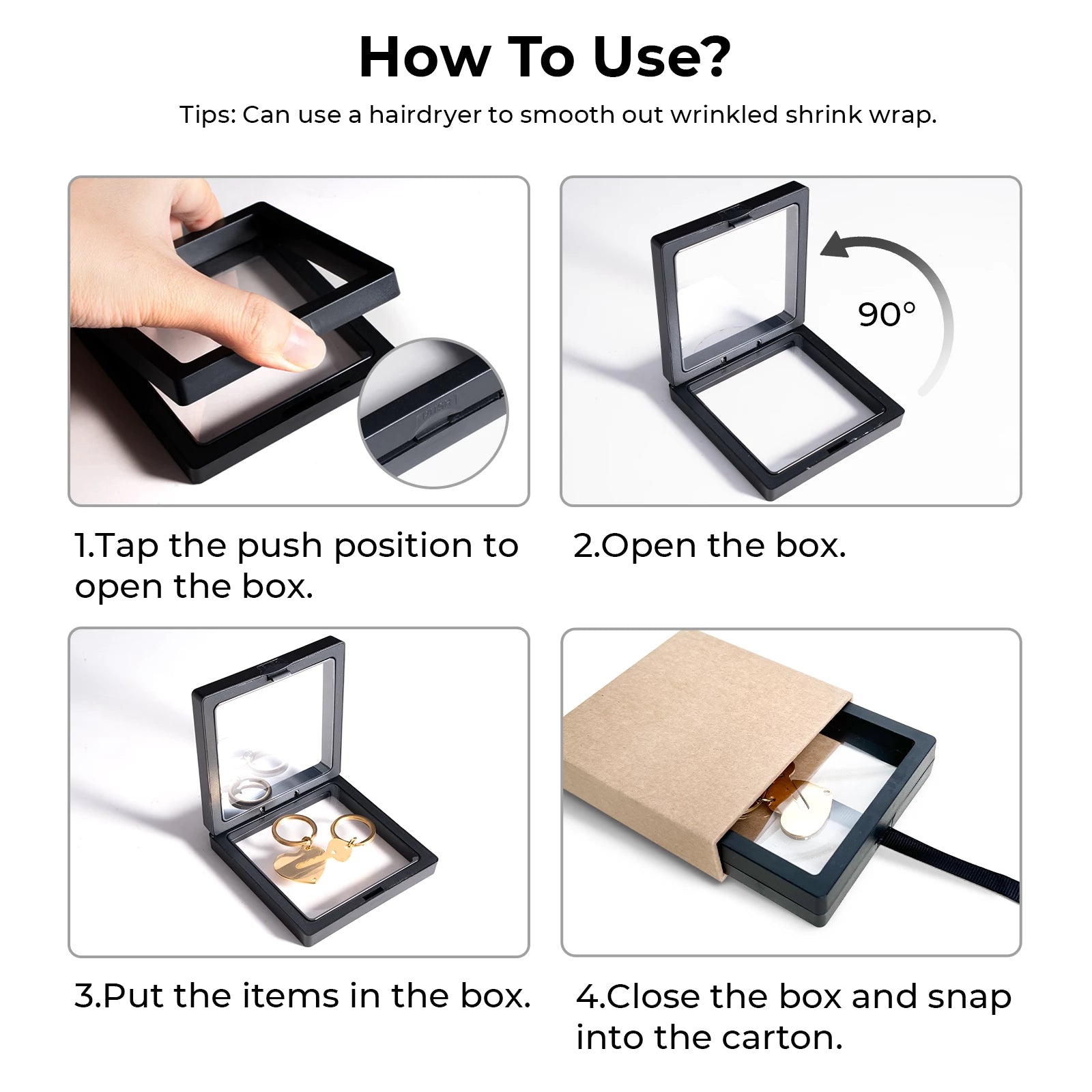 How To Use?

Tips: Can use a hairdryer to smooth out wrinkled shrink wrap.

90°

1.Tap the push position to open the box.

2.Open the box.

3.Put the items in the box.

4.Close the box and snap into the carton.